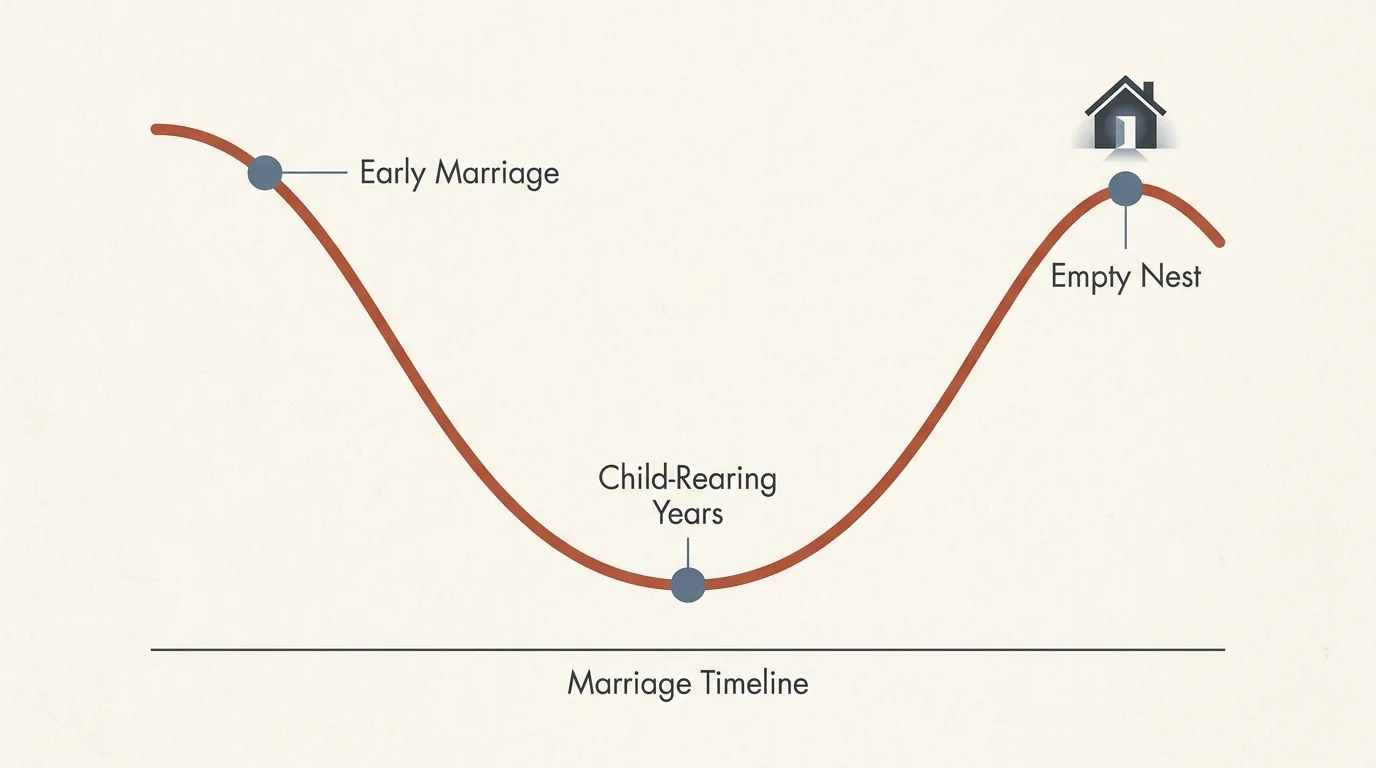 Early Marriage

Empty Nest

Child-Rearing Years

Marriage Timeline