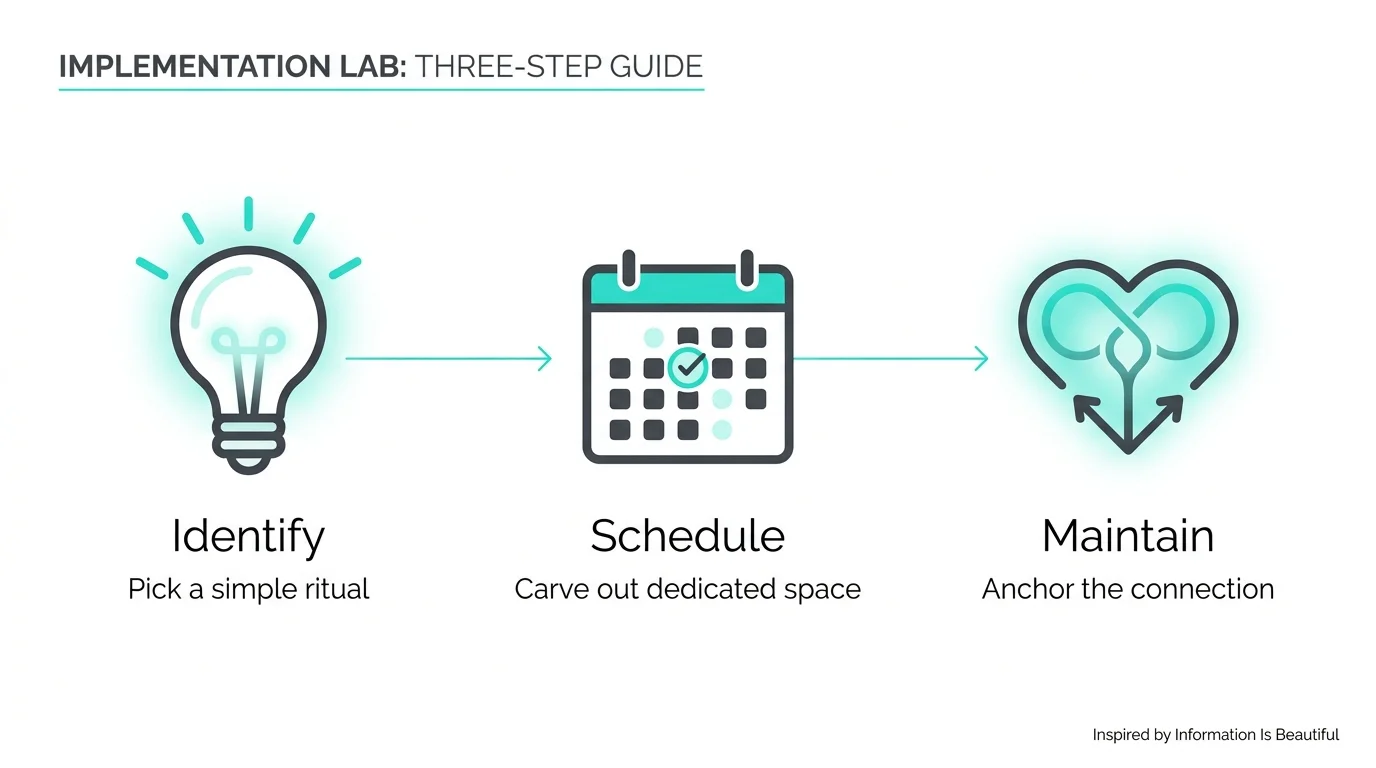 IMPLEMENTATION LAB: THREE-STEP GUIDE

Identify
Pick a simple ritual

Schedule
Carve out dedicated space

Maintain
Anchor the connection

Inspired by Information Is Beautiful