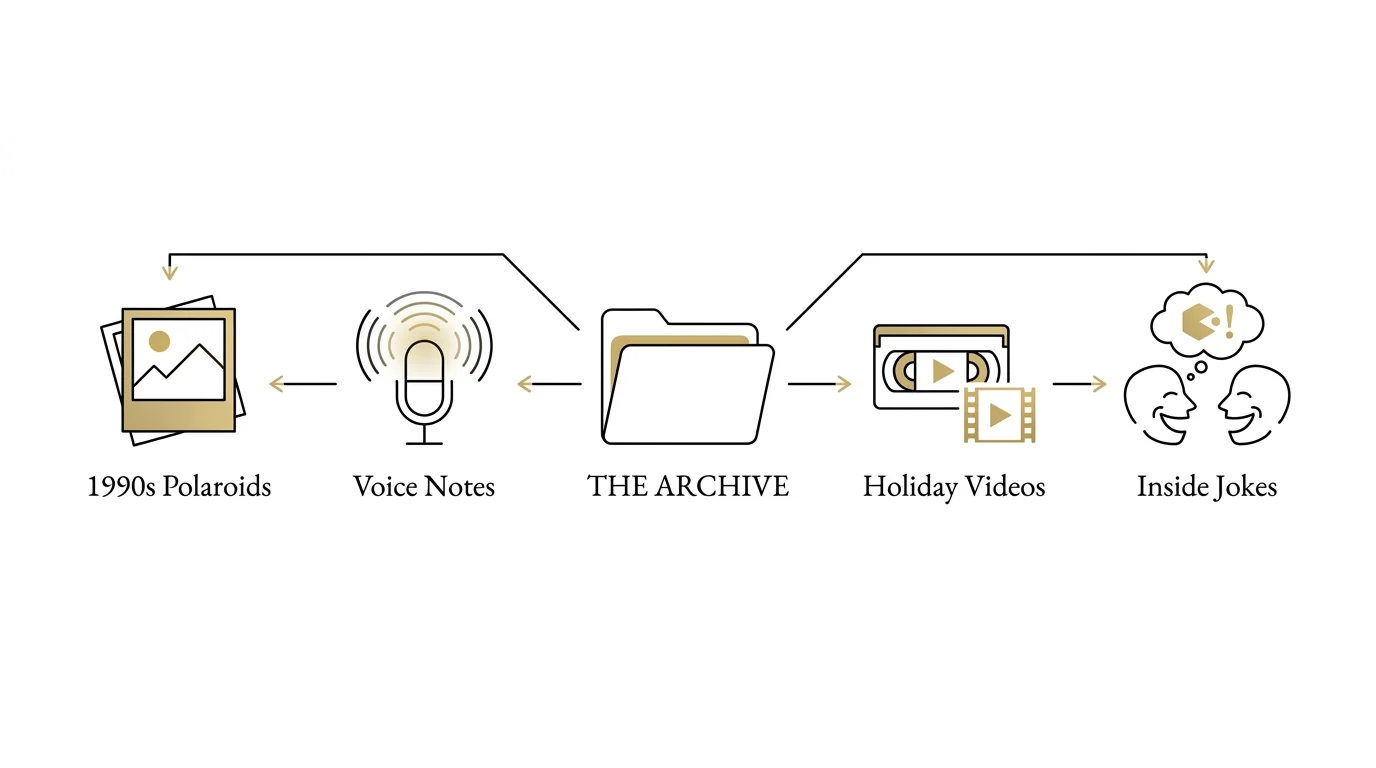 1990s Polaroids

Voice Notes

THE ARCHIVE

Holiday Videos

Inside Jokes